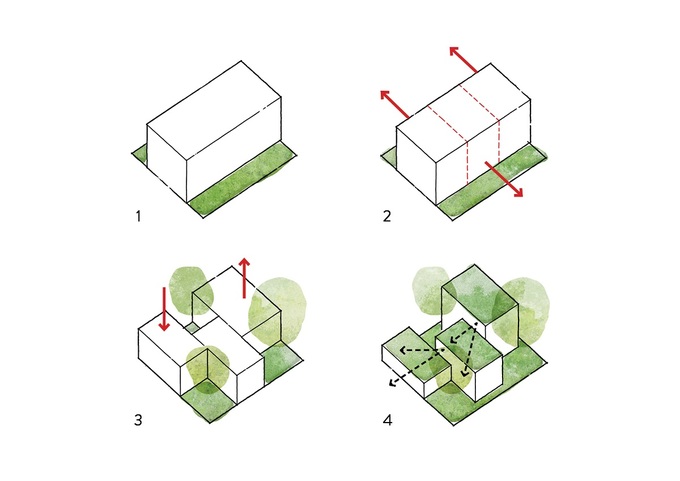 1

2

3

4