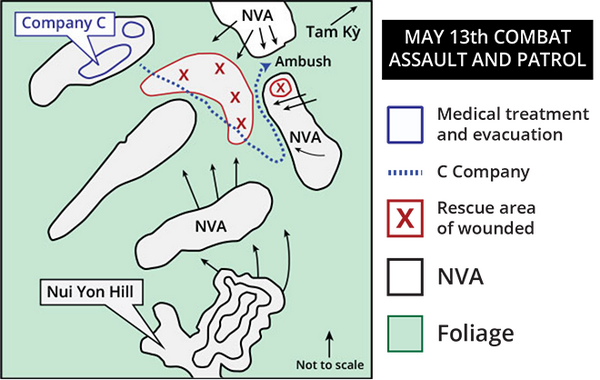 Company C

NVA

Tam Kỳ

Ambush

X

X

X

X

X

NVA

NVA

Nui Yon Hill

Not to scale

MAY 13th COMBAT ASSAULT AND PATROL

Medical treatment and evacuation

C Company

X Rescue area of wounded

NVA

Foliage